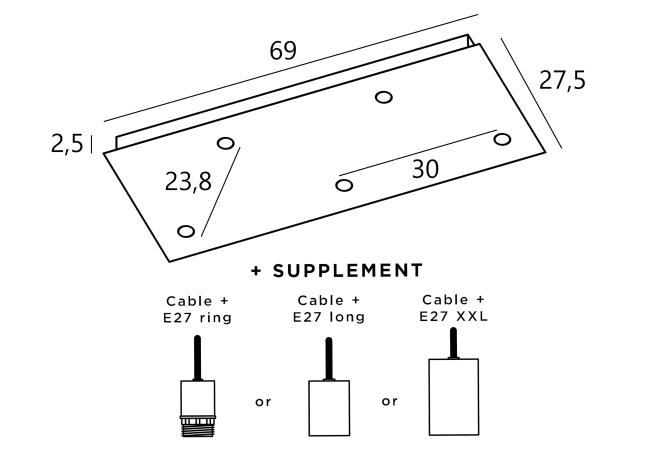 69

27,5

2,5

23,8

30

+ SUPPLEMENT

Cable + E27 ring

or

Cable + E27 long

or

Cable + E27 XXL