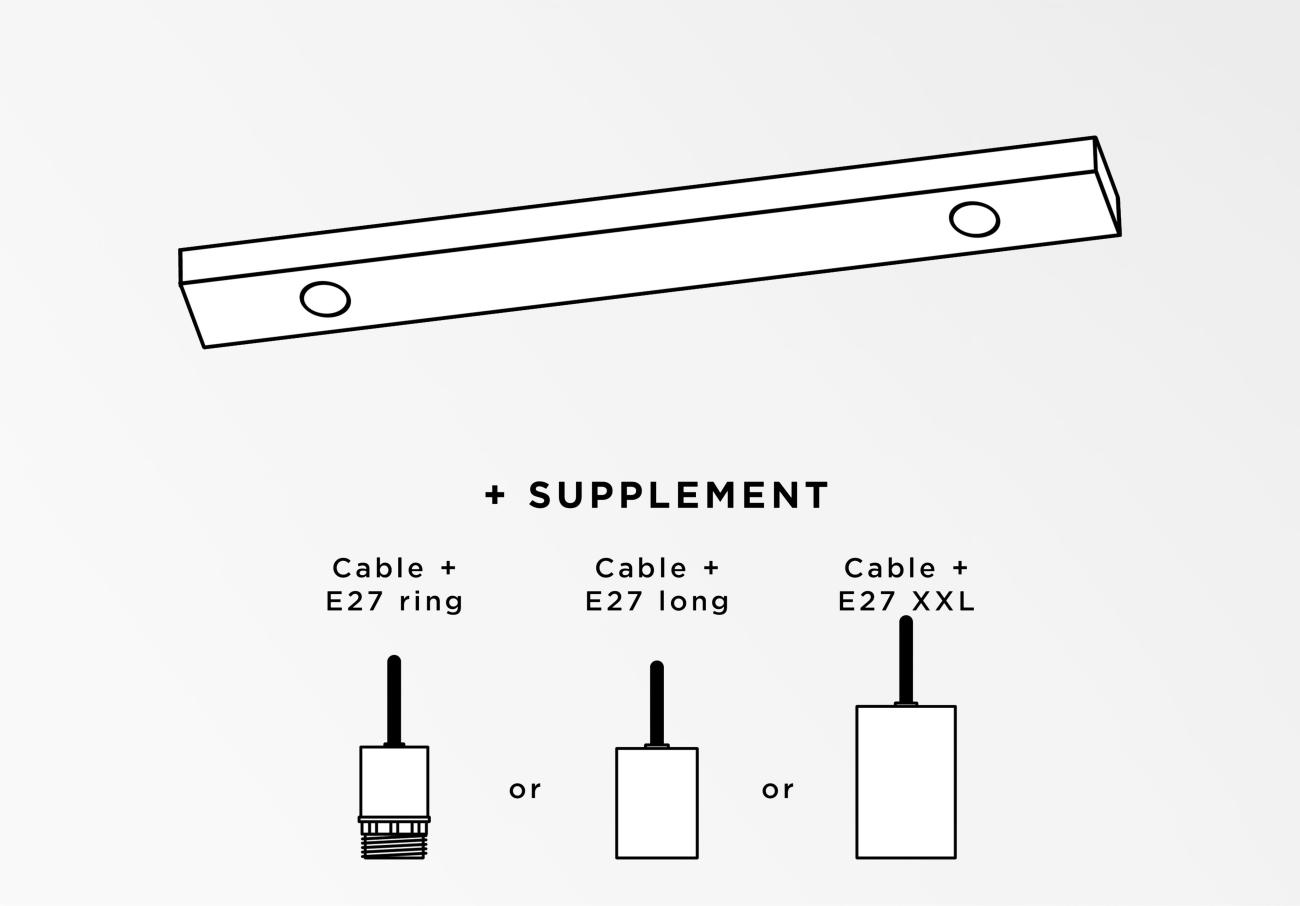 + SUPPLEMENT

Cable + E27 ring

or

Cable + E27 long

or

Cable + E27 XXL