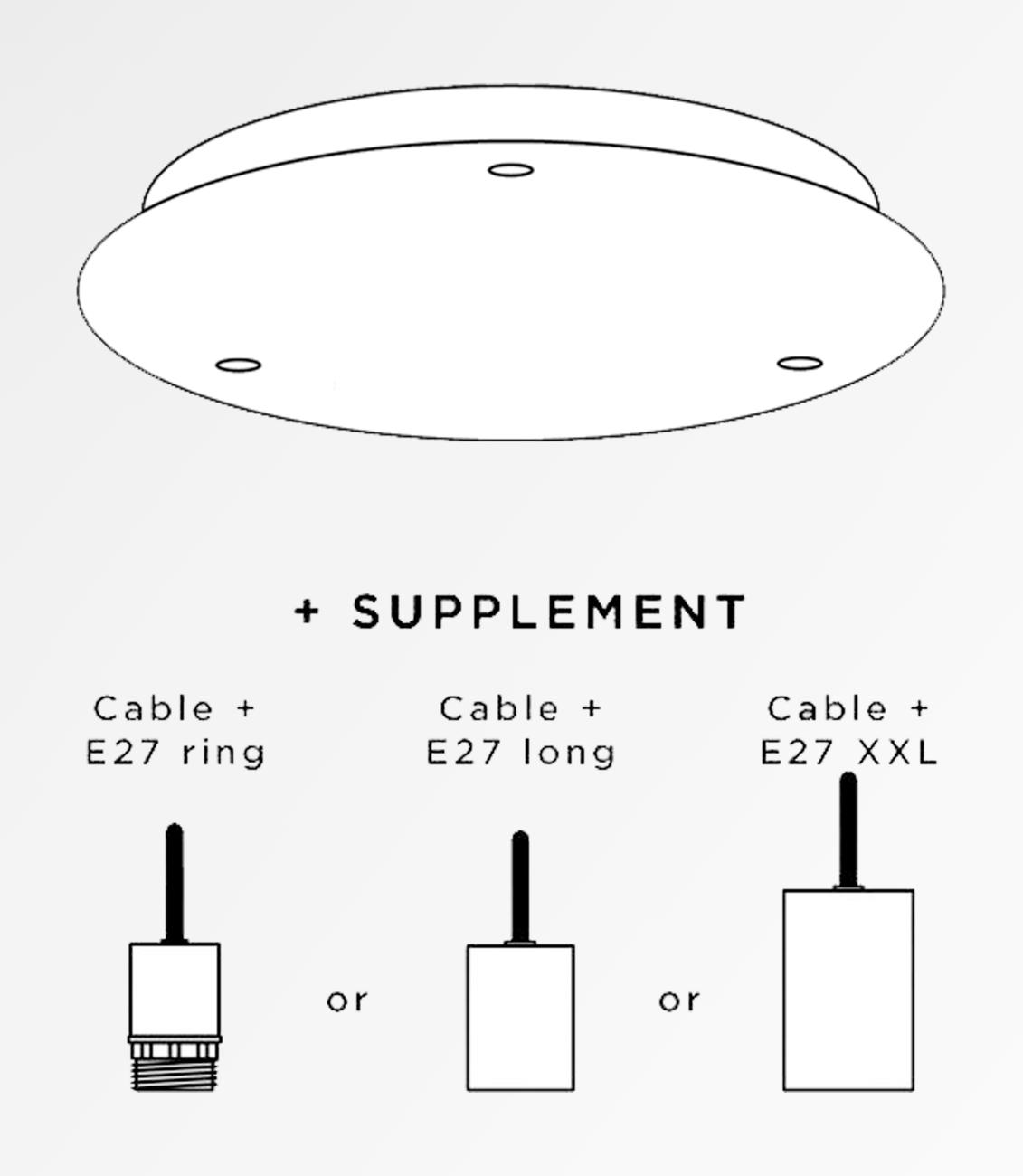 + SUPPLEMENT

Cable + E27 ring

or

Cable + E27 long

or

Cable + E27 XXL