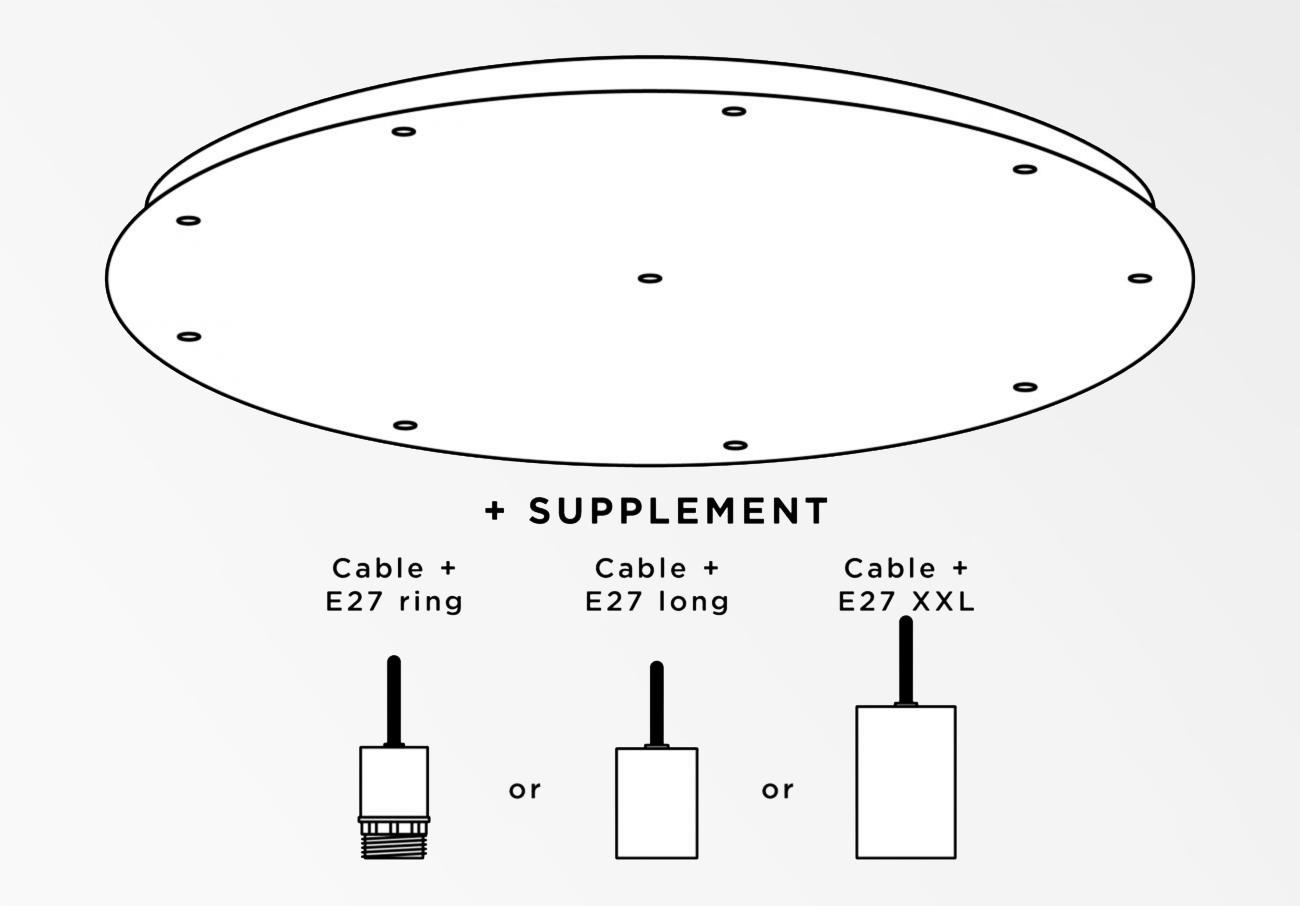 + SUPPLEMENT

Cable + E27 ring

or

Cable + E27 long

or

Cable + E27 XXL